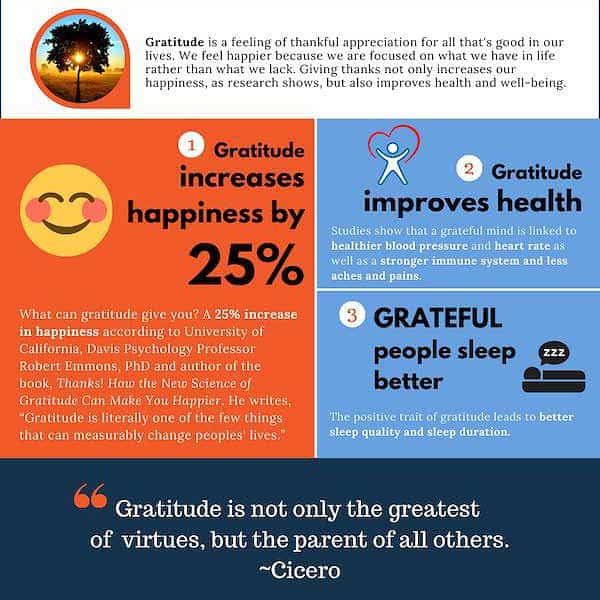 Gratitude is a feeling of thankful appreciation for all that's good in our lives. We feel happier because we are focused on what we have in life rather than what we lack. Giving thanks not only increases our happiness, as research shows, but also improves health and well-being.

1 Gratitude increases happiness by 25%

What can gratitude give you? A 25% increase in happiness according to University of California, Davis Psychology Professor Robert Emmons, PhD and author of the book, Thanks! How the New Science of Gratitude Can Make You Happier. He writes, "Gratitude is literally one of the few things that can measurably change peoples' lives."

2 Gratitude improves health

Studies show that a grateful mind is linked to healthier blood pressure and heart rate as well as a stronger immune system and less aches and pains.

3 GRATEFUL people sleep better

zzz

The positive trait of gratitude leads to better sleep quality and sleep duration.

“ Gratitude is not only the greatest of virtues, but the parent of all others. ~Cicero